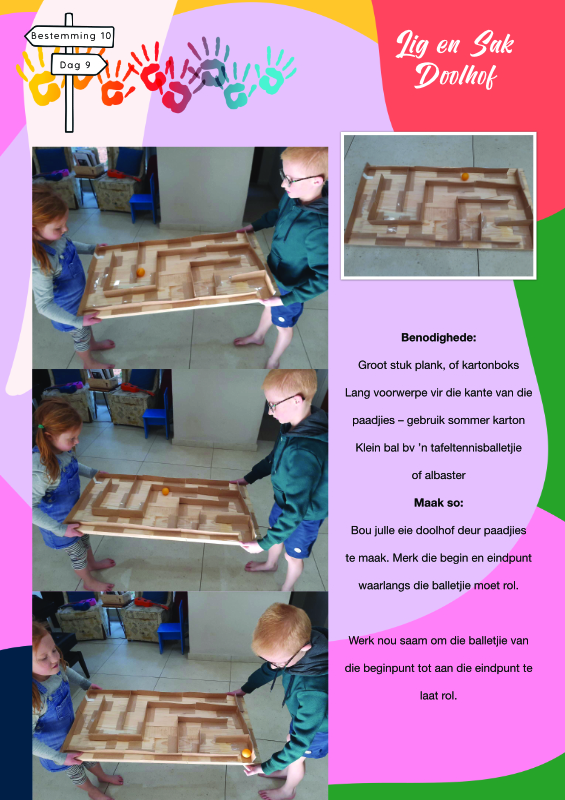 Bestemming 10

Dag 9

Lig en Sak Doolhof

**Benodighede:**

Groot stuk plank, of kartonboks

Lang voorwerpe vir die kante van die paadjies – gebruik sommer karton

Klein bal bv 'n tafeltennisballetjie of albaster

**Maak so:**

Bou julle eie doolhof deur paadjies te maak. Merk die begin en eindpunt waarlangs die balletjie moet rol.

Werk nou saam om die balletjie van die beginpunt tot aan die eindpunt te laat rol.