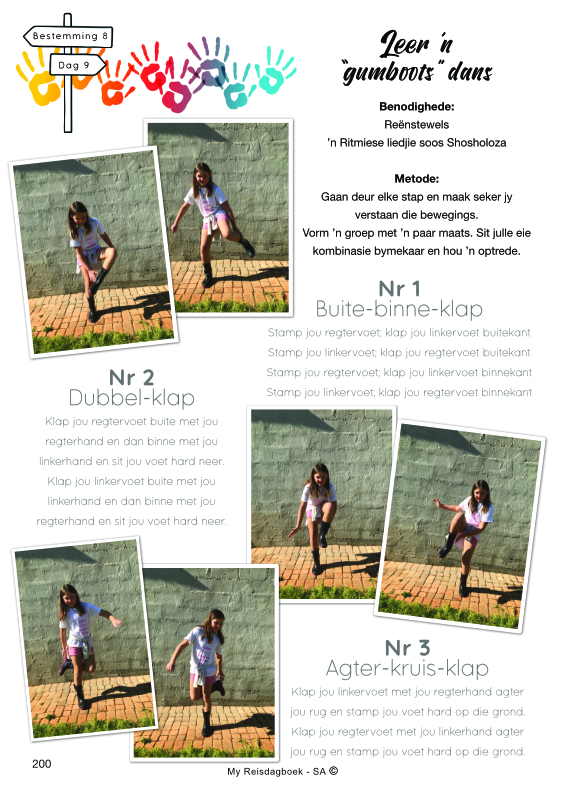 Bestemming 8
Dag 9

Leer 'n "gumboots" dans

Benodighede:
Reënstewels
'n Ritmiese liedjie soos Shosholoza

Metode:
Gaan deur elke stap en maak seker jy verstaan die bewegings.
Vorm 'n groep met 'n paar maats. Sit julle eie kombinasie bymekaar en hou 'n optrede.

Nr 1
Buite-binne-klap
Stamp jou regtervoet; klap jou linkervoet buitekant
Stamp jou linkervoet; klap jou regtervoet buitekant
Stamp jou regtervoet; klap jou linkervoet binnekant
Stamp jou linkervoet; klap jou regtervoet binnekant

Nr 2
Dubbel-klap
Klap jou regtervoet buite met jou regterhand en dan binne met jou linkerhand en sit jou voet hard neer.
Klap jou linkervoet buite met jou linkerhand en dan binne met jou regterhand en sit jou voet hard neer.

Nr 3
Agter-kruis-klap
Klap jou linkervoet met jou regterhand agter jou rug en stamp jou voet hard op die grond.
Klap jou regtervoet met jou linkerhand agter jou rug en stamp jou voet hard op die grond.

200
My Reisdagboek - SA ©