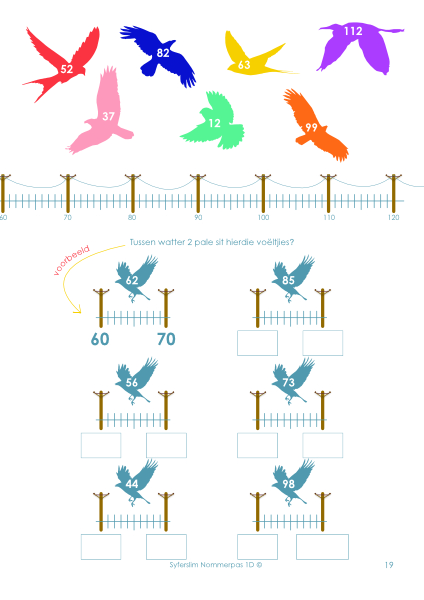 52
82
63
112
37
12
99

60
70
80
90
100
110
120

Tussen watter 2 pale sit hierdie voëltjies?

voorbeeld

62
60 70

85

56

73

44

98

Syferslim Nommerpas 1D ©

19